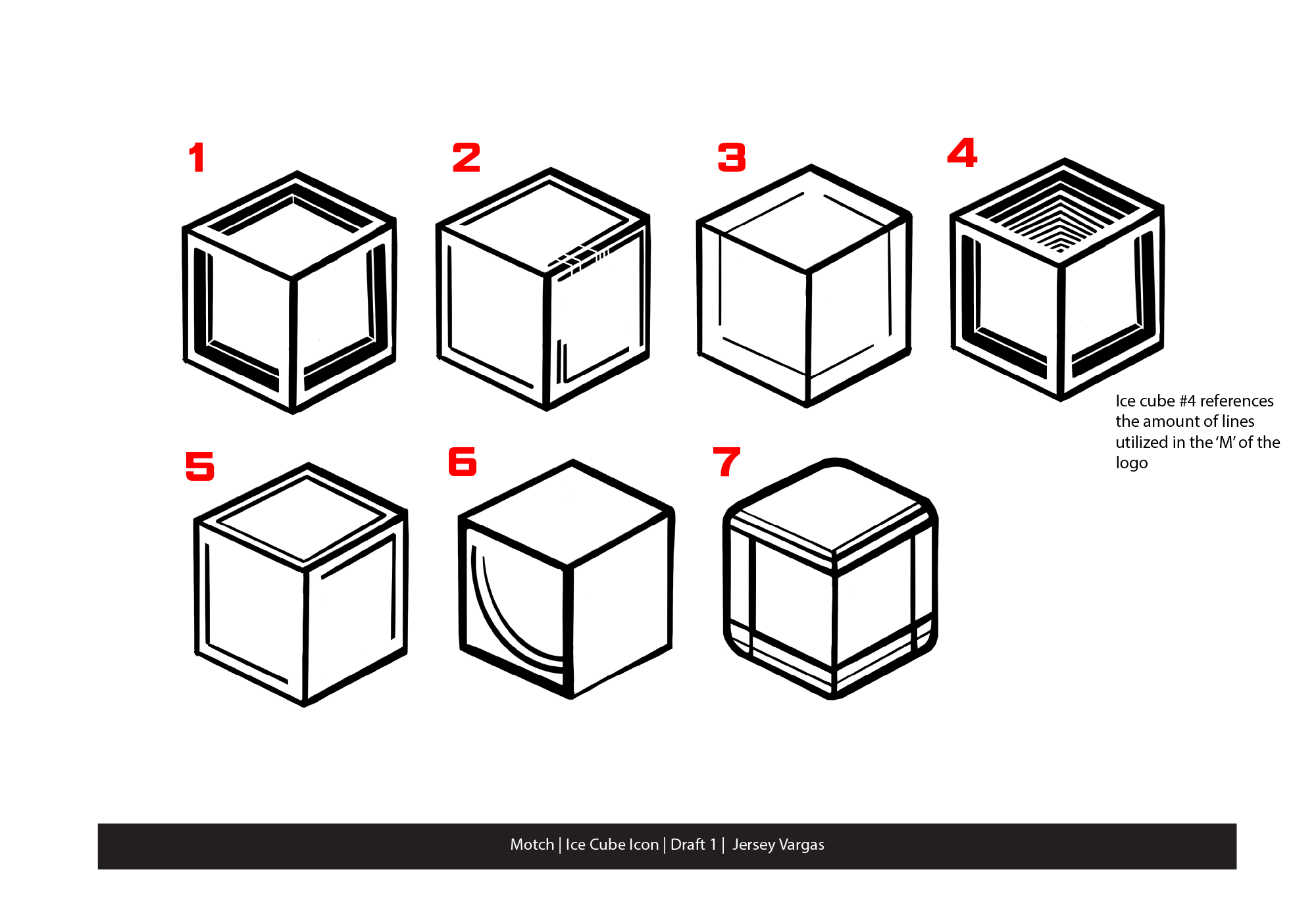 1

2

3

4

Ice cube #4 references the amount of lines utilized in the 'M' of the logo

5

6

7

Motch | Ice Cube Icon | Draft 1 | Jersey Vargas