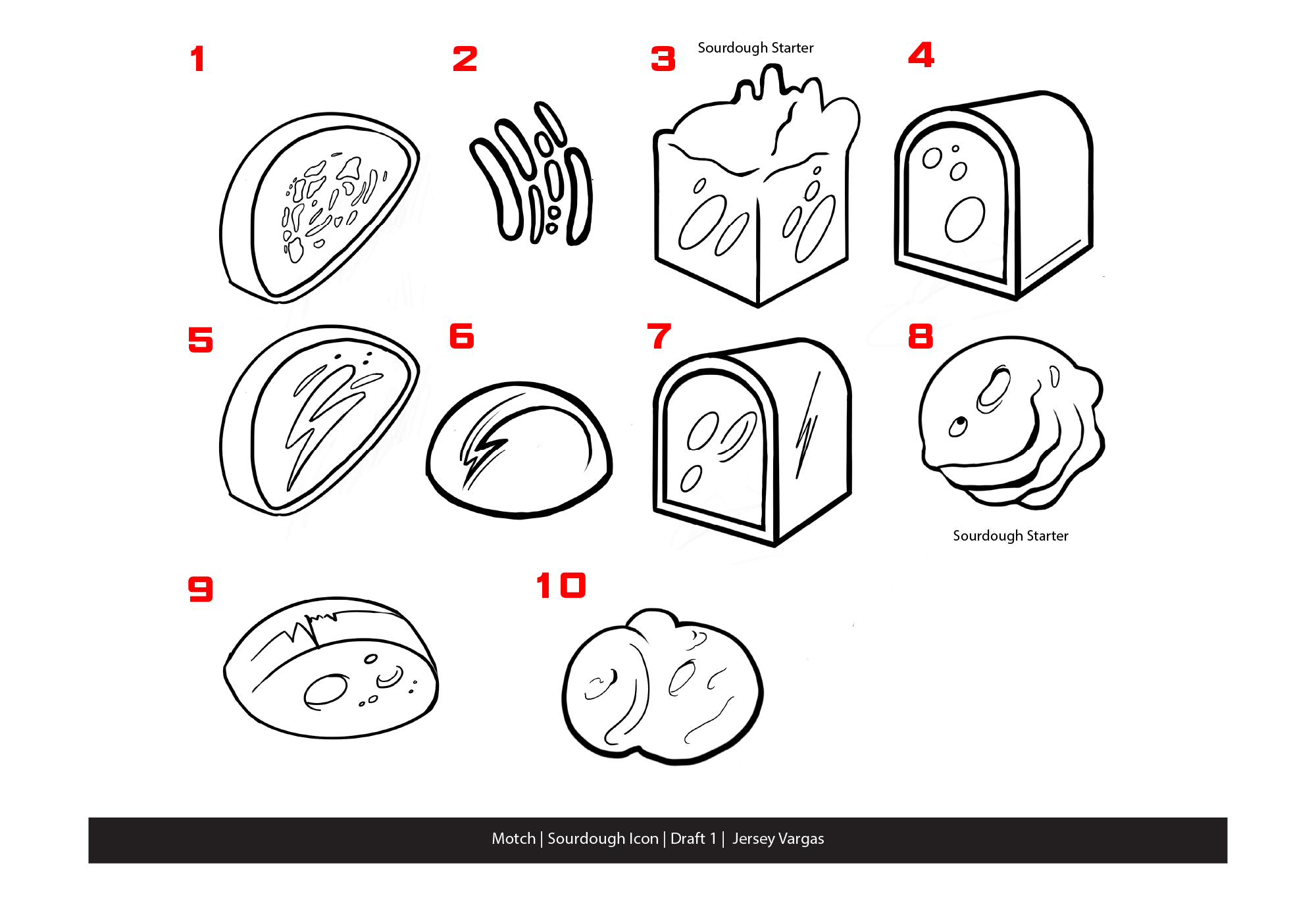 1

2

3 Sourdough Starter

4

5

6

7

8

Sourdough Starter

9

10

Motch | Sourdough Icon | Draft 1 | Jersey Vargas